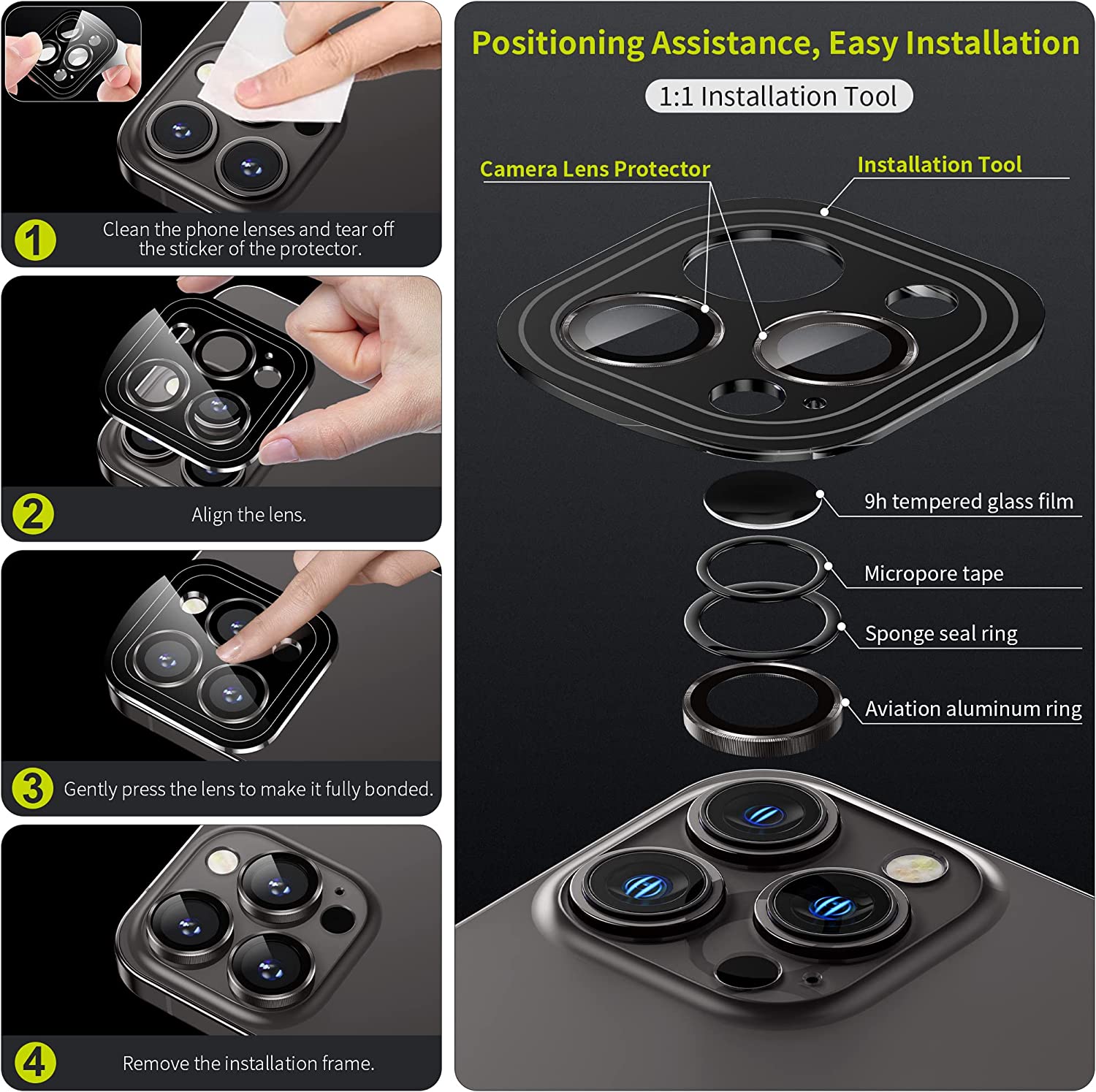 1 Clean the phone lenses and tear off the sticker of the protector.

2 Align the lens.

3 Gently press the lens to make it fully bonded.

4 Remove the installation frame.

Positioning Assistance, Easy Installation

1:1 Installation Tool

Camera Lens Protector

Installation Tool

9h tempered glass film

Micropore tape

Sponge seal ring

Aviation aluminum ring